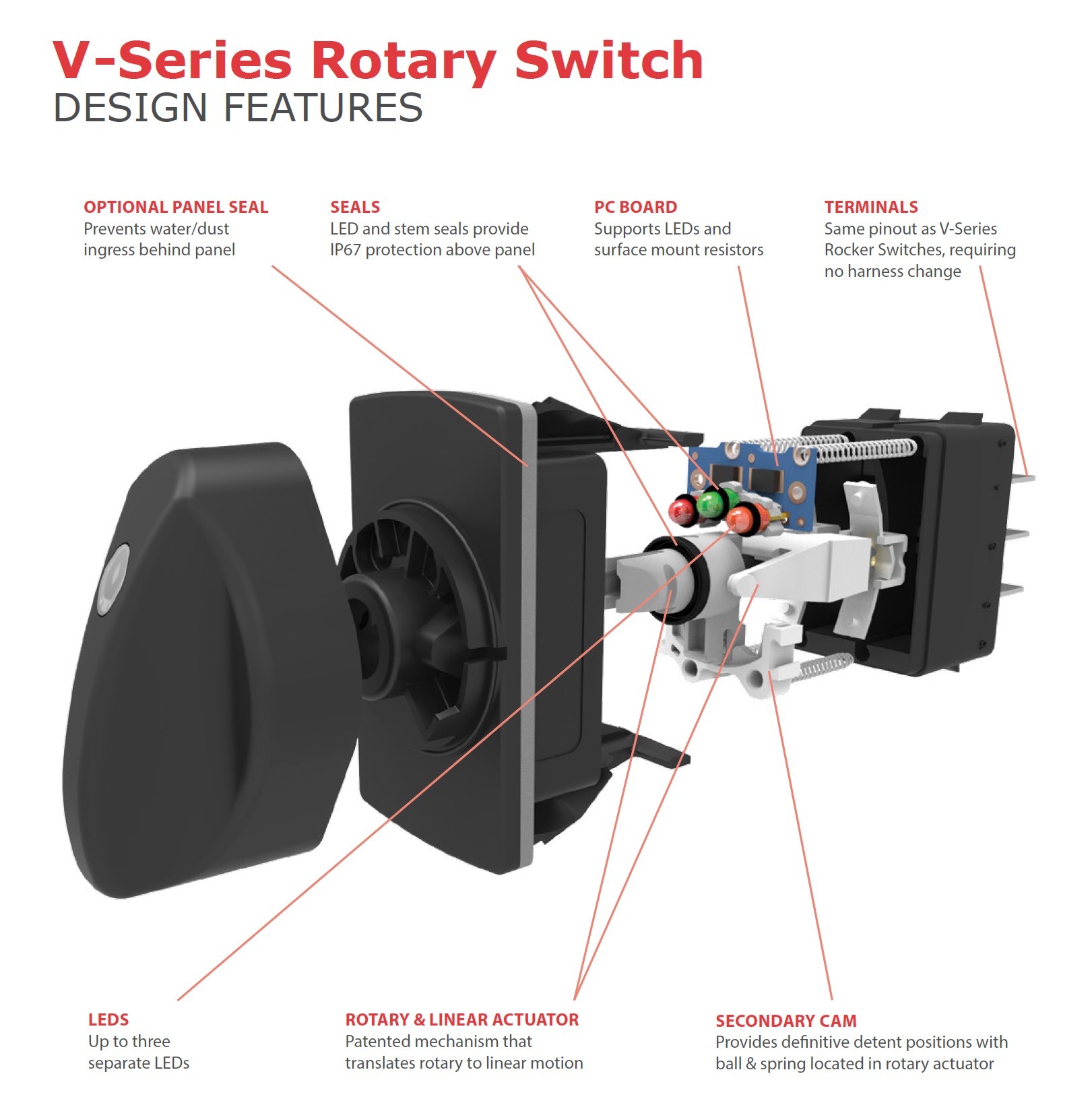 V-Series Rotary Switch
DESIGN FEATURES

OPTIONAL PANEL SEAL
Prevents water/dust ingress behind panel

SEALS
LED and stem seals provide IP67 protection above panel

PC BOARD
Supports LEDs and surface mount resistors

TERMINALS
Same pinout as V-Series Rocker Switches, requiring no harness change

LEDS
Up to three separate LEDs

ROTARY & LINEAR ACTUATOR
Patented mechanism that translates rotary to linear motion

SECONDARY CAM
Provides definitive detent positions with ball & spring located in rotary actuator